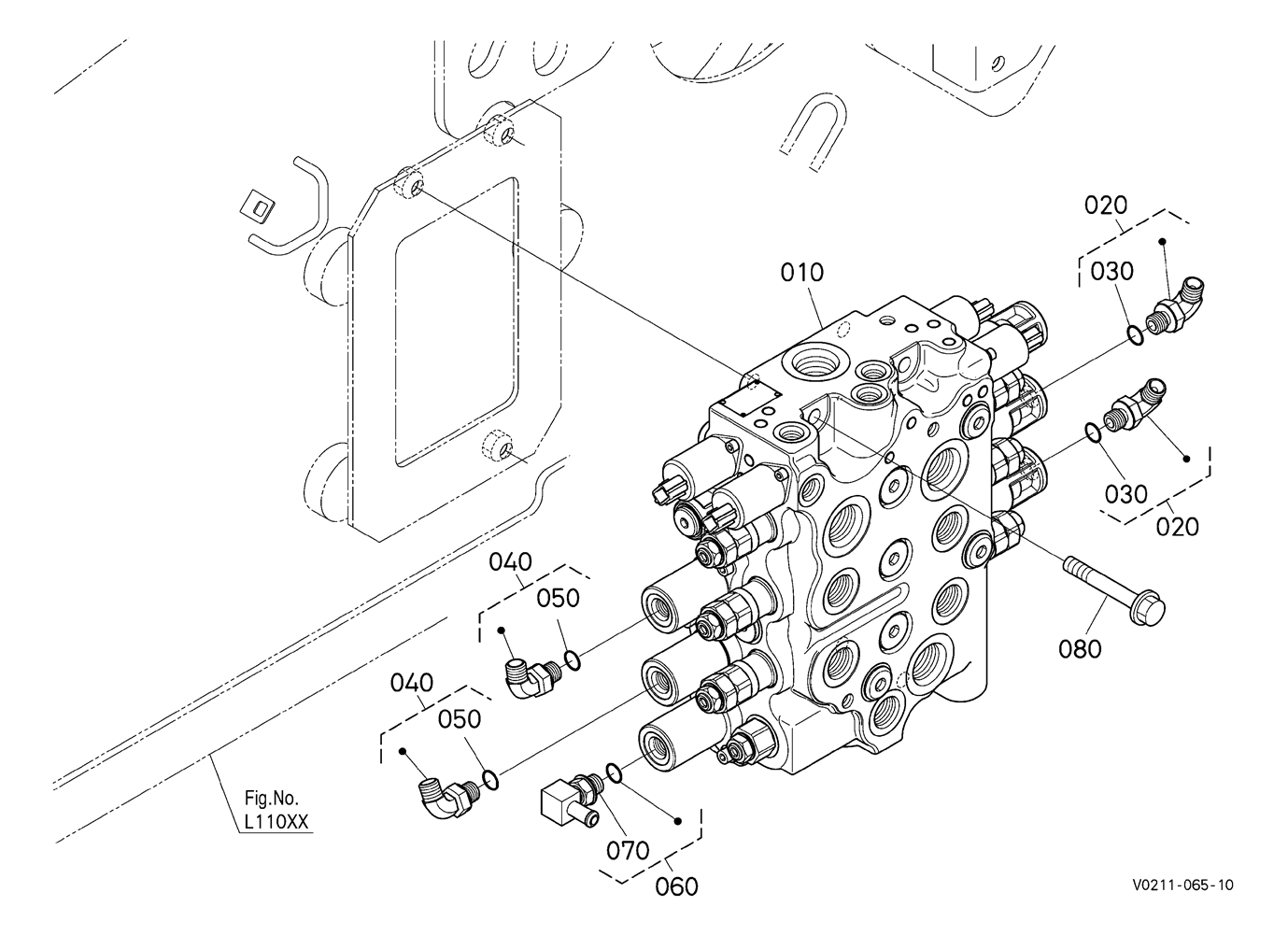 020
030
010
030
020
040
050
080
040
050
Fig.No.
L110XX
070
060
V0211-065-10